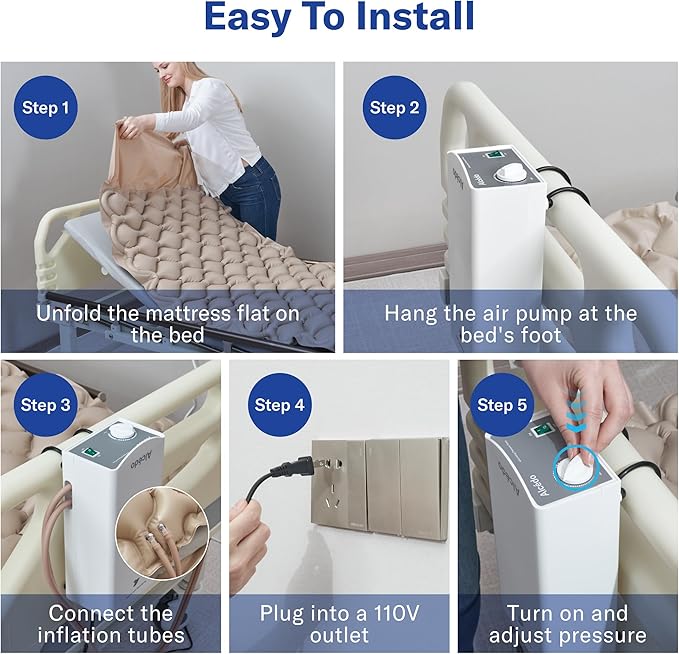 Easy To Install

Step 1

Unfold the mattress flat on the bed

Step 2

Alcedo

Hang the air pump at the bed's foot

Step 3

Alcedo

Connect the inflation tubes

Step 4

Plug into a 110V outlet

Step 5

Alcedo

Turn on and adjust pressure