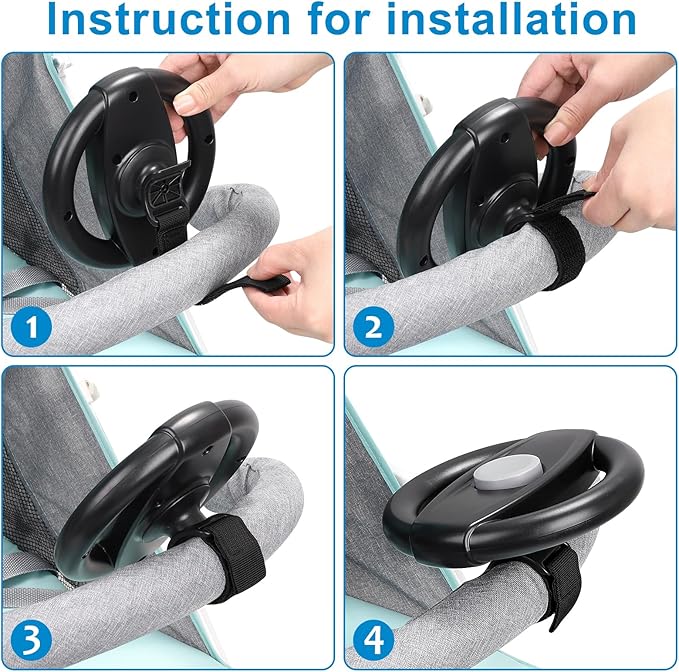 Instruction for installation

1

2

3

4