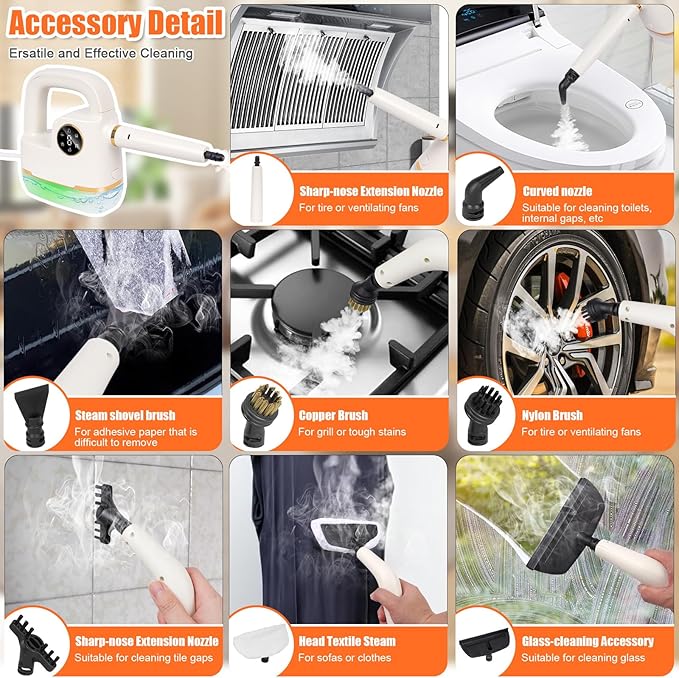 Accessory Detail

Ersatile and Effective Cleaning

Sharp-nose Extension Nozzle
For tire or ventilating fans

Curved nozzle
Suitable for cleaning toilets, internal gaps, etc

Steam shovel brush
For adhesive paper that is difficult to remove

Copper Brush
For grill or tough stains

Nylon Brush
For tire or ventilating fans

Sharp-nose Extension Nozzle
Suitable for cleaning tile gaps

Head Textile Steam
For sofas or clothes

Glass-cleaning Accessory
Suitable for cleaning glass