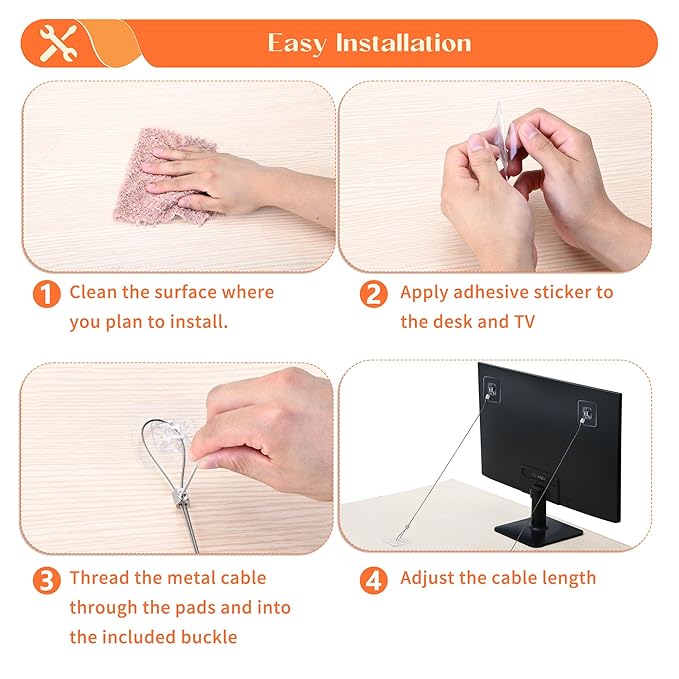 Easy Installation

1 Clean the surface where you plan to install.

2 Apply adhesive sticker to the desk and TV

3 Thread the metal cable through the pads and into the included buckle

4 Adjust the cable length