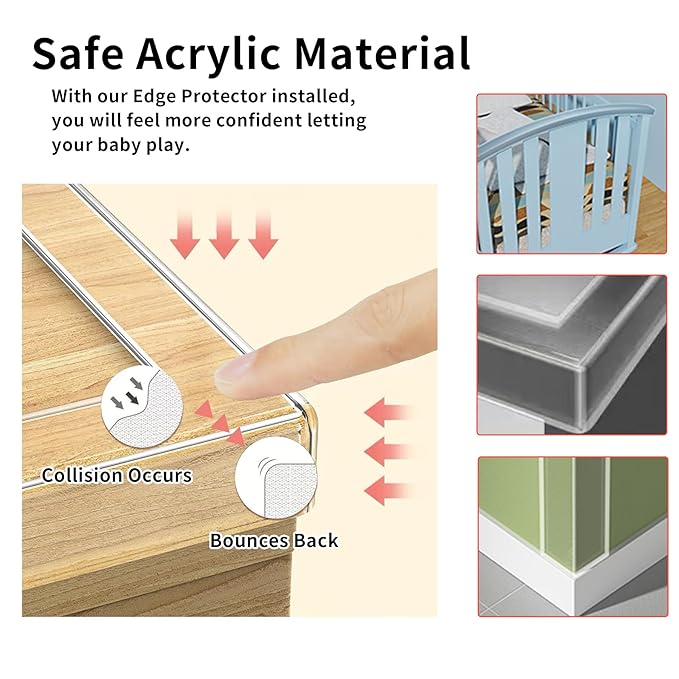 Safe Acrylic Material

With our Edge Protector installed, you will feel more confident letting your baby play.

Collision Occurs

Bounces Back