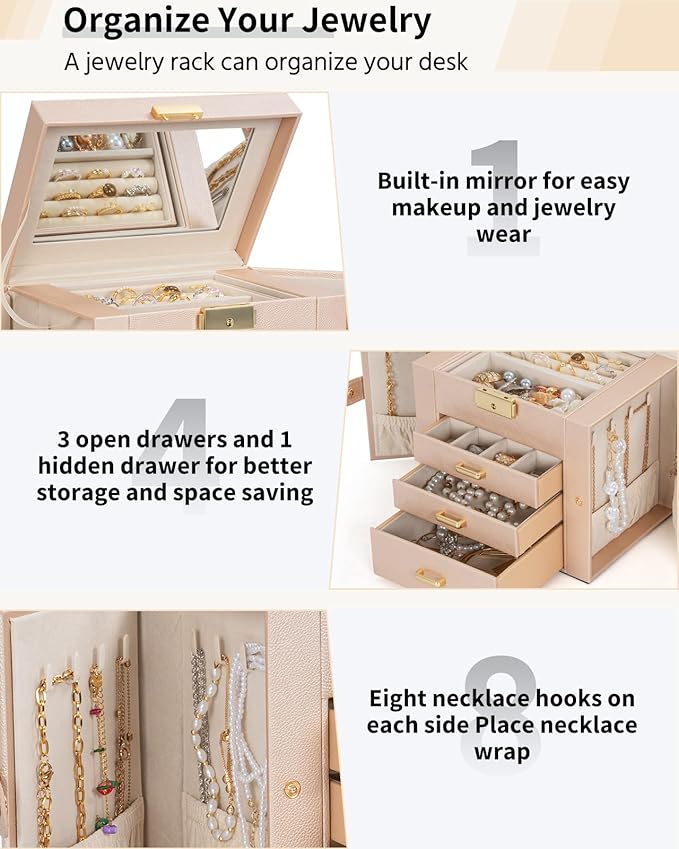 Organize Your Jewelry

A jewelry rack can organize your desk

1

Built-in mirror for easy makeup and jewelry wear

4

3 open drawers and 1 hidden drawer for better storage and space saving

8

Eight necklace hooks on each side Place necklace wrap