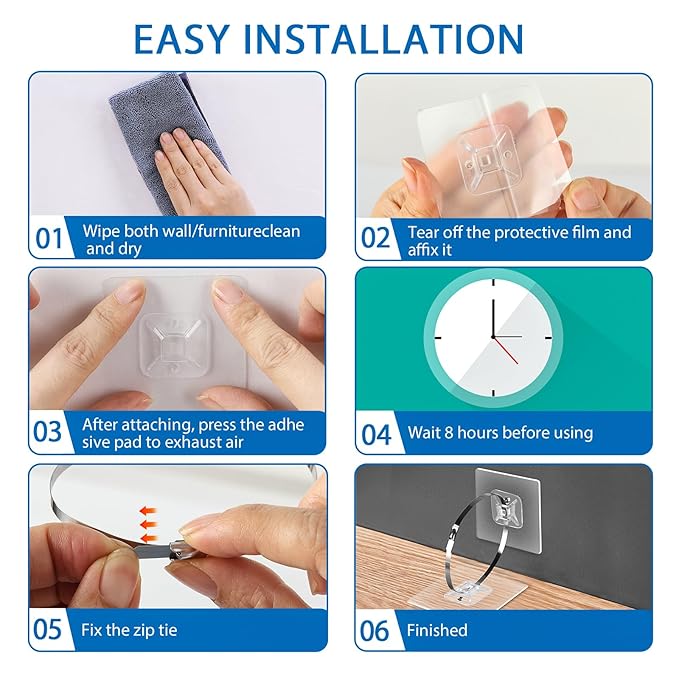 EASY INSTALLATION

01 Wipe both wall/furnitureclean and dry

02 Tear off the protective film and affix it

03 After attaching, press the adhe sive pad to exhaust air

04 Wait 8 hours before using

05 Fix the zip tie

06 Finished