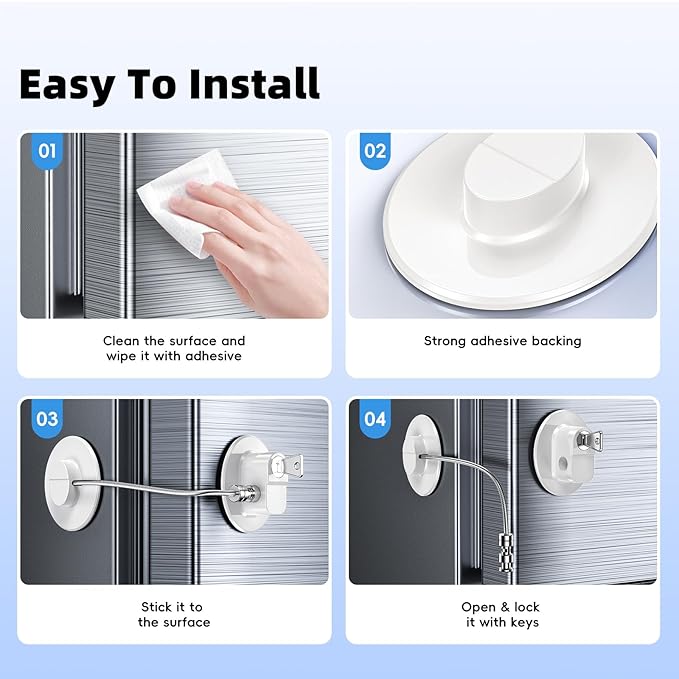 Easy To Install

01

Clean the surface and wipe it with adhesive

02

Strong adhesive backing

03

Stick it to the surface

04

Open & lock it with keys