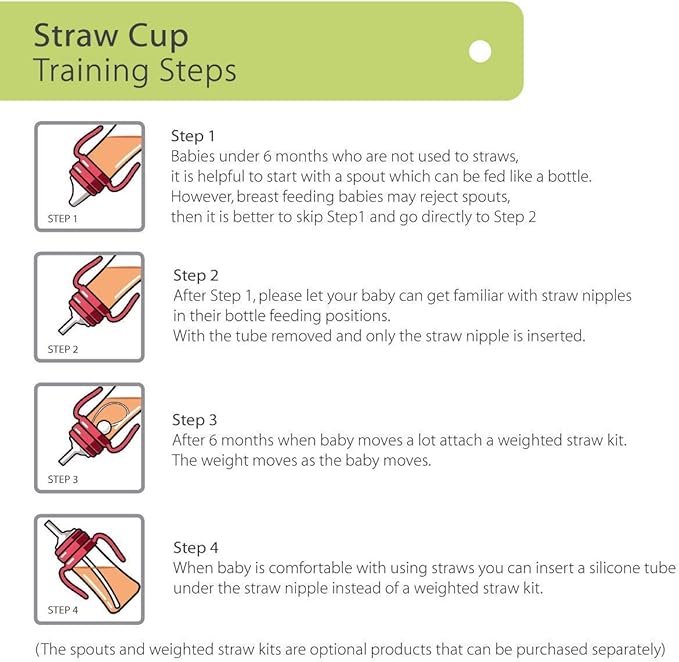 Straw Cup
Training Steps

STEP 1

Step 1
Babies under 6 months who are not used to straws, it is helpful to start with a spout which can be fed like a bottle. However, breast feeding babies may reject spouts, then it is better to skip Step1 and go directly to Step 2

STEP 2

Step 2
After Step 1, please let your baby can get familiar with straw nipples in their bottle feeding positions.
With the tube removed and only the straw nipple is inserted.

STEP 3

Step 3
After 6 months when baby moves a lot attach a weighted straw kit.
The weight moves as the baby moves.

STEP 4

Step 4
When baby is comfortable with using straws you can insert a silicone tube under the straw nipple instead of a weighted straw kit.

(The spouts and weighted straw kits are optional products that can be purchased separately)