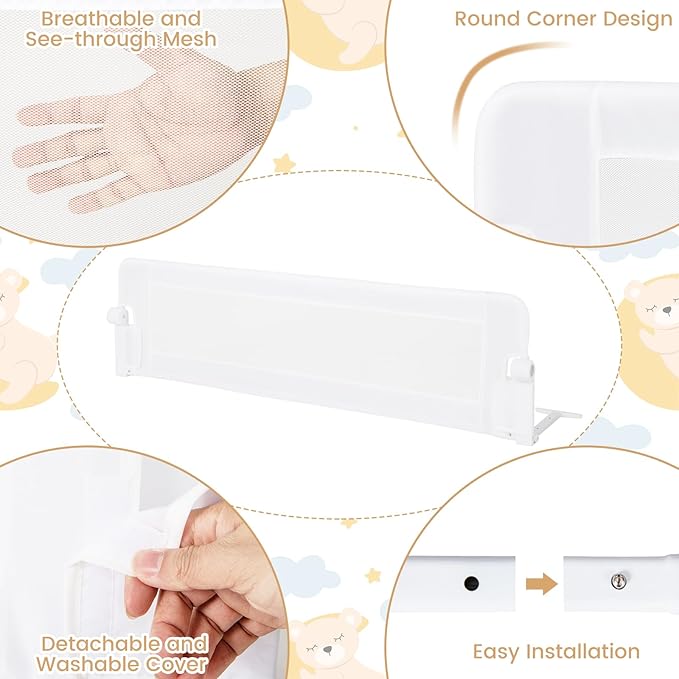 Breathable and See-through Mesh

Round Corner Design

Detachable and Washable Cover

Easy Installation