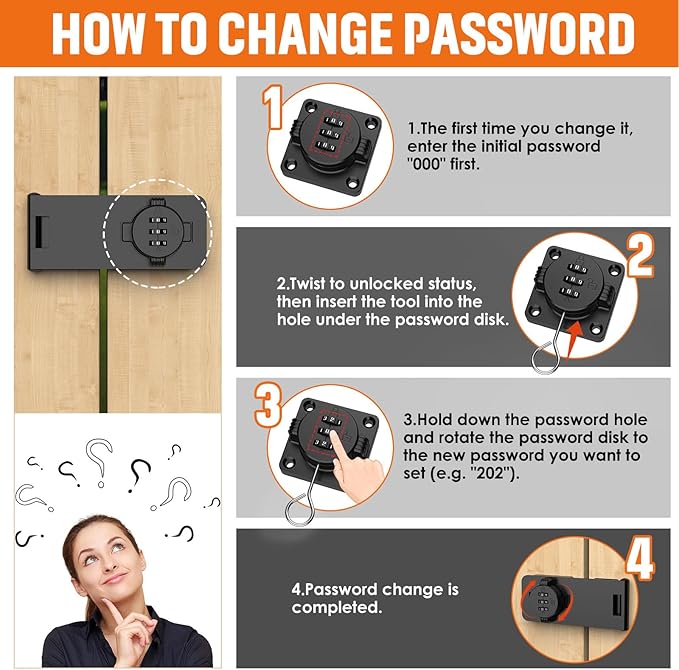 HOW TO CHANGE PASSWORD

1

1.The first time you change it, enter the initial password "000" first.

2

2.Twist to unlocked status, then insert the tool into the hole under the password disk.

3

3.Hold down the password hole and rotate the password disk to the new password you want to set (e.g. "202").

4

4.Password change is completed.