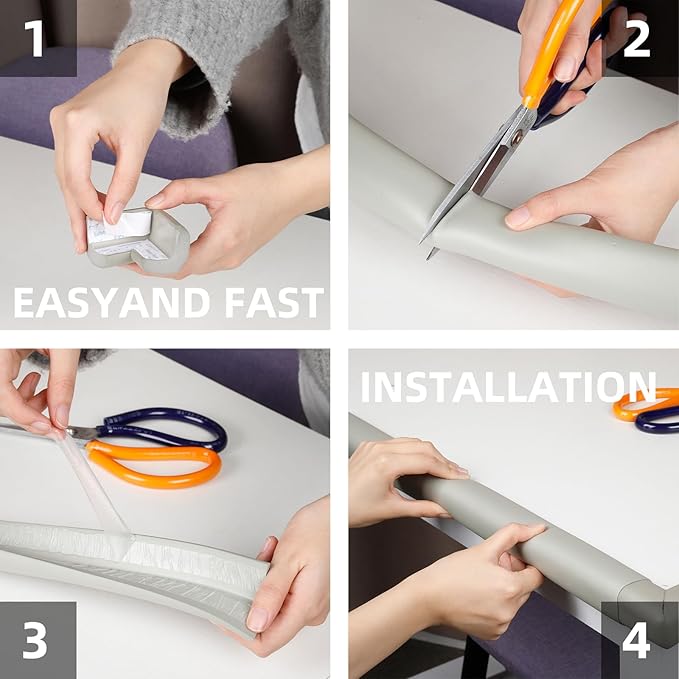 1

EASYAND FAST

2

3

INSTALLATION

4