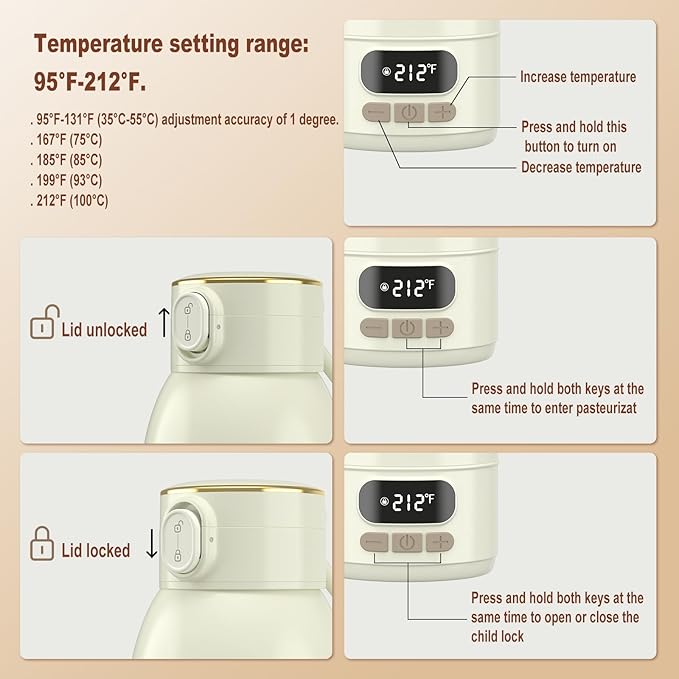 Temperature setting range:

95°F-212°F.

. 95°F-131°F (35°C-55°C) adjustment accuracy of 1 degree.
. 167°F (75°C)
. 185°F (85°C)
. 199°F (93°C)
. 212°F (100°C)

212°F

Increase temperature

Press and hold this button to turn on

Decrease temperature

Lid unlocked

212°F

Press and hold both keys at the same time to enter pasteurizat

Lid locked

212°F

Press and hold both keys at the same time to open or close the child lock