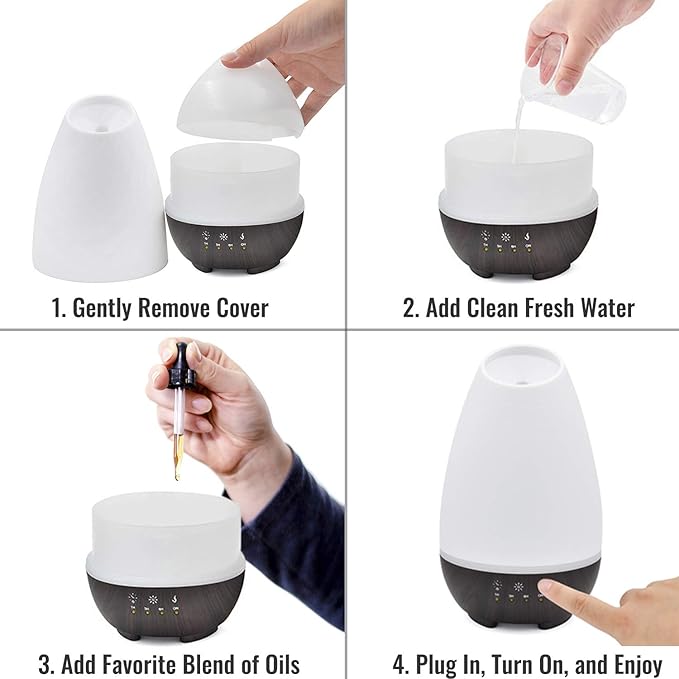 1. Gently Remove Cover

2. Add Clean Fresh Water

3. Add Favorite Blend of Oils

4. Plug In, Turn On, and Enjoy