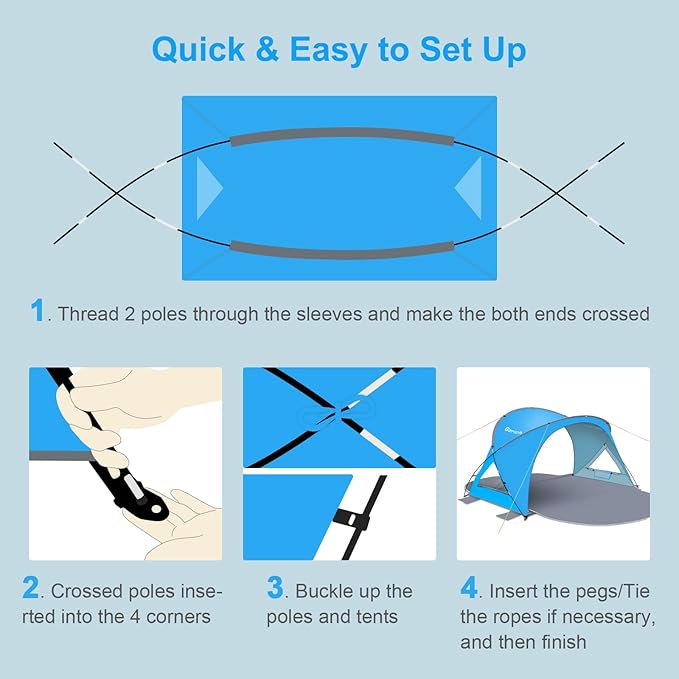 Quick & Easy to Set Up

1. Thread 2 poles through the sleeves and make the both ends crossed

2. Crossed poles inserted into the 4 corners

3. Buckle up the poles and tents

4. Insert the pegs/Tie the ropes if necessary, and then finish