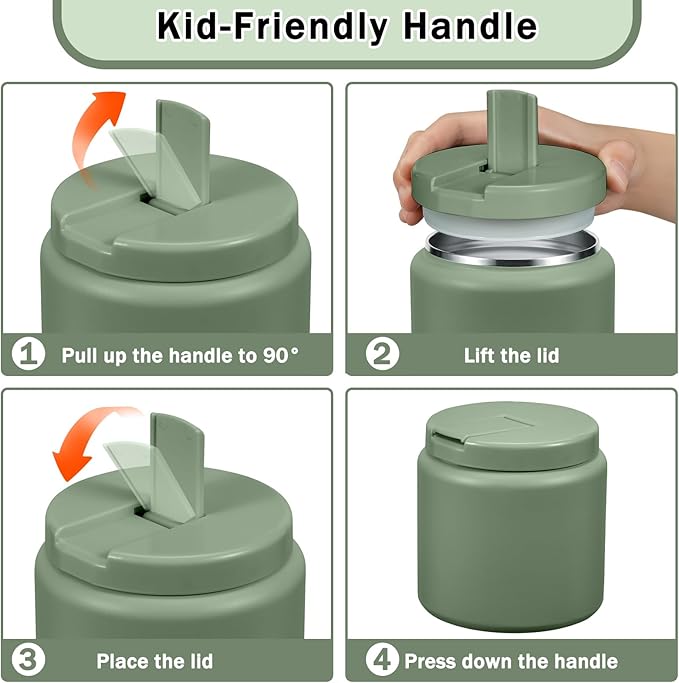 Kid-Friendly Handle

1 Pull up the handle to 90°

2 Lift the lid

3 Place the lid

4 Press down the handle