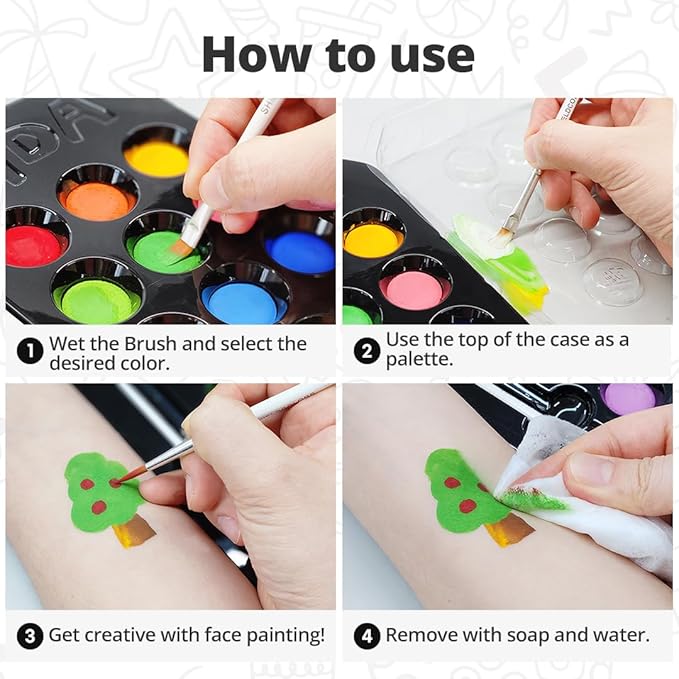 How to use

1 Wet the Brush and select the desired color.

2 Use the top of the case as a palette.

3 Get creative with face painting!

4 Remove with soap and water.