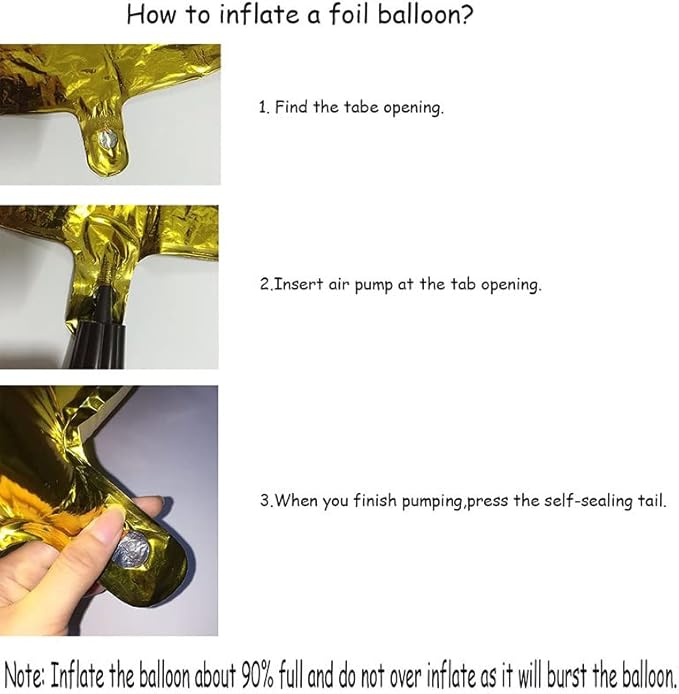 How to inflate a foil balloon?

1. Find the tabe opening.

2.Insert air pump at the tab opening.

3.When you finish pumping,press the self-sealing tail.

Note: Inflate the balloon about 90% full and do not over inflate as it will burst the balloon.