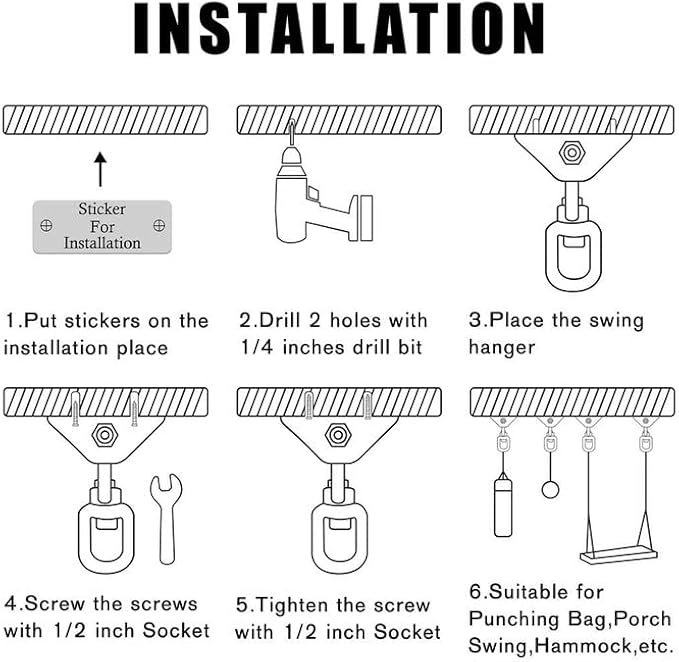 INSTALLATION

Sticker For Installation

1.Put stickers on the installation place

2.Drill 2 holes with 1/4 inches drill bit

3.Place the swing hanger

4.Screw the screws with 1/2 inch Socket

5.Tighten the screw with 1/2 inch Socket

6.Suitable for Punching Bag,Porch Swing,Hammock,etc.