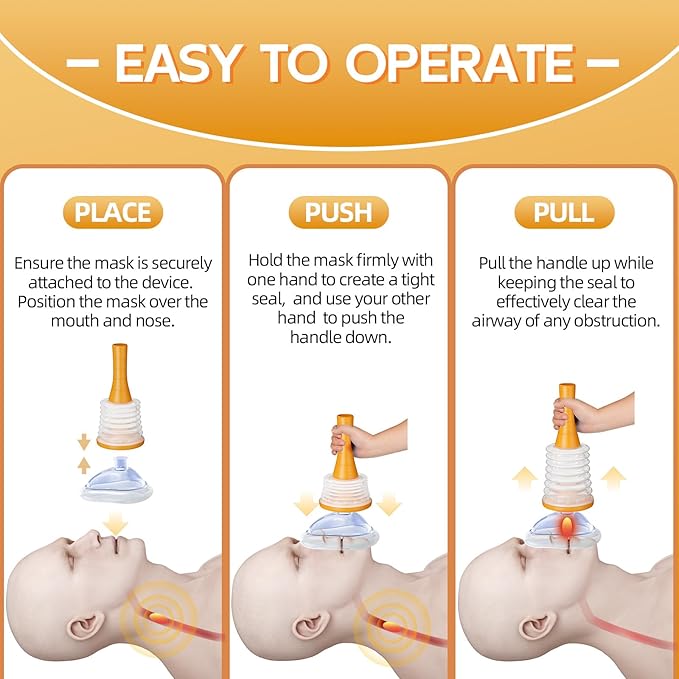 – EASY TO OPERATE –

PLACE

Ensure the mask is securely attached to the device. Position the mask over the mouth and nose.

PUSH

Hold the mask firmly with one hand to create a tight seal, and use your other hand to push the handle down.

PULL

Pull the handle up while keeping the seal to effectively clear the airway of any obstruction.