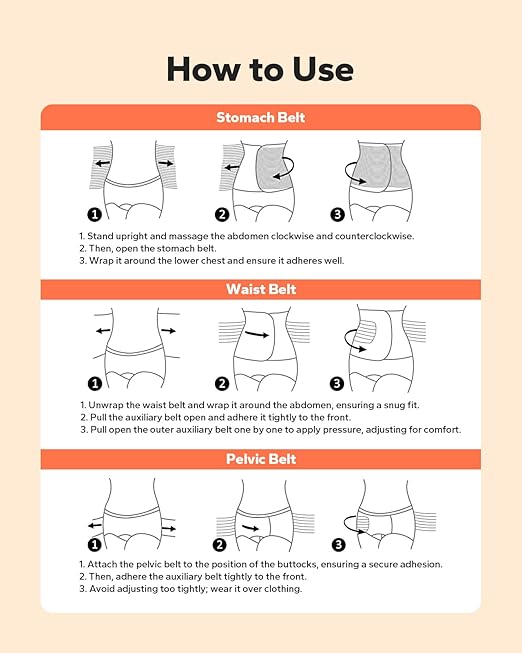 How to Use

Stomach Belt

1

2

3

1. Stand upright and massage the abdomen clockwise and counterclockwise.
2. Then, open the stomach belt.
3. Wrap it around the lower chest and ensure it adheres well.

Waist Belt

1

2

3

1. Unwrap the waist belt and wrap it around the abdomen, ensuring a snug fit.
2. Pull the auxiliary belt open and adhere it tightly to the front.
3. Pull open the outer auxiliary belt one by one to apply pressure, adjusting for comfort.

Pelvic Belt

1

2

3

1. Attach the pelvic belt to the position of the buttocks, ensuring a secure adhesion.
2. Then, adhere the auxiliary belt tightly to the front.
3. Avoid adjusting too tightly; wear it over clothing.